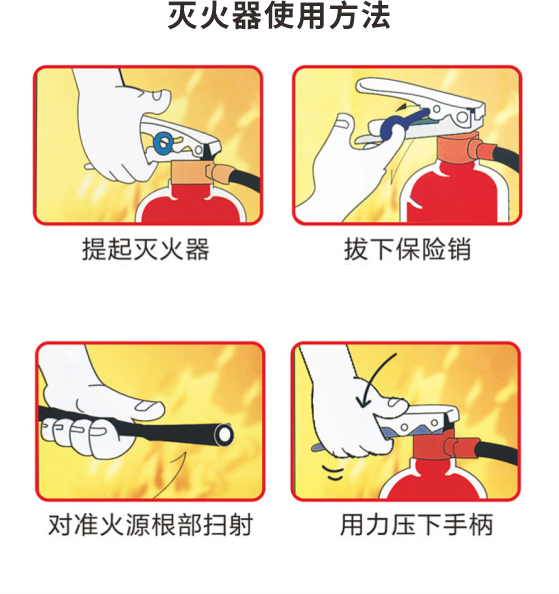 灭火器使用方法

提起灭火器

拔下保险销

对准火源根部扫射

用力压下手柄