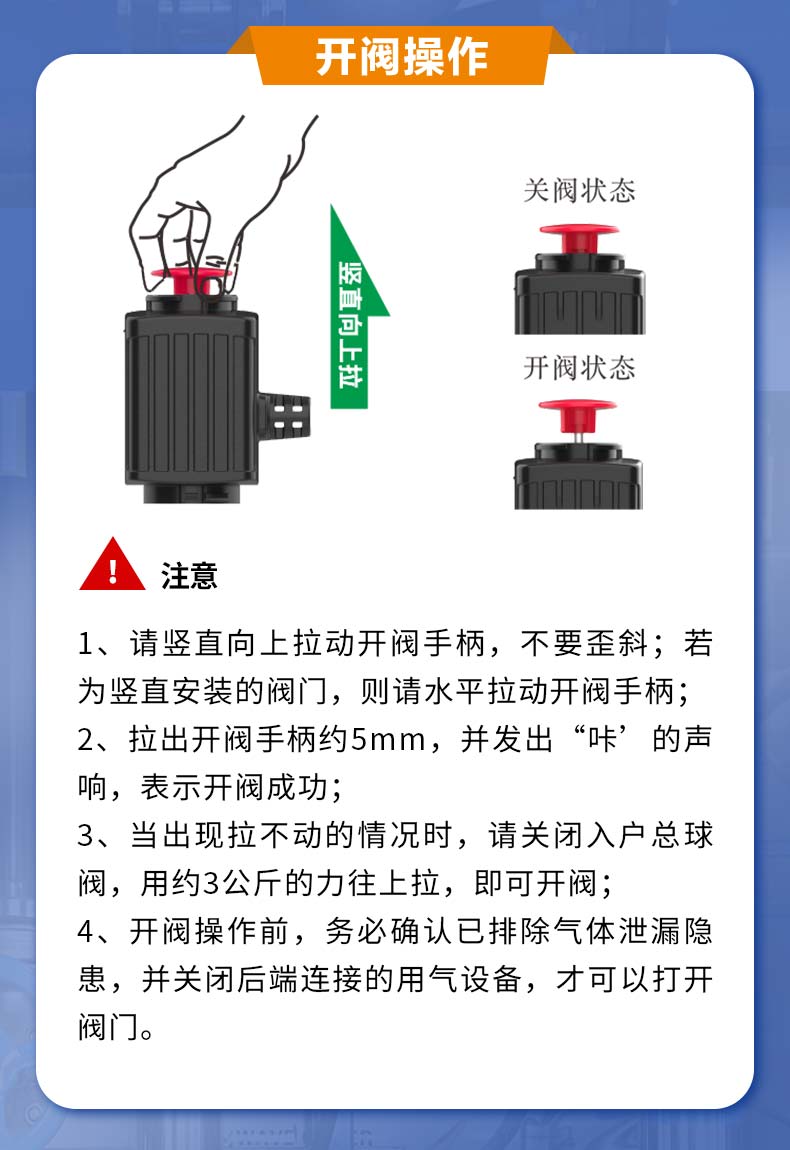 开阀操作

竖直向上拉

关阀状态

开阀状态

注意

1、请竖直向上拉动开阀手柄，不要歪斜；若为竖直安装的阀门，则请水平拉动开阀手柄；
2、拉出开阀手柄约5mm，并发出“咔’的声响，表示开阀成功；
3、当出现拉不动的情况时，请关闭入户总球阀，用约3公斤的力往上拉，即可开阀；
4、开阀操作前，务必确认已排除气体泄漏隐患，并关闭后端连接的用气设备，才可以打开阀门。