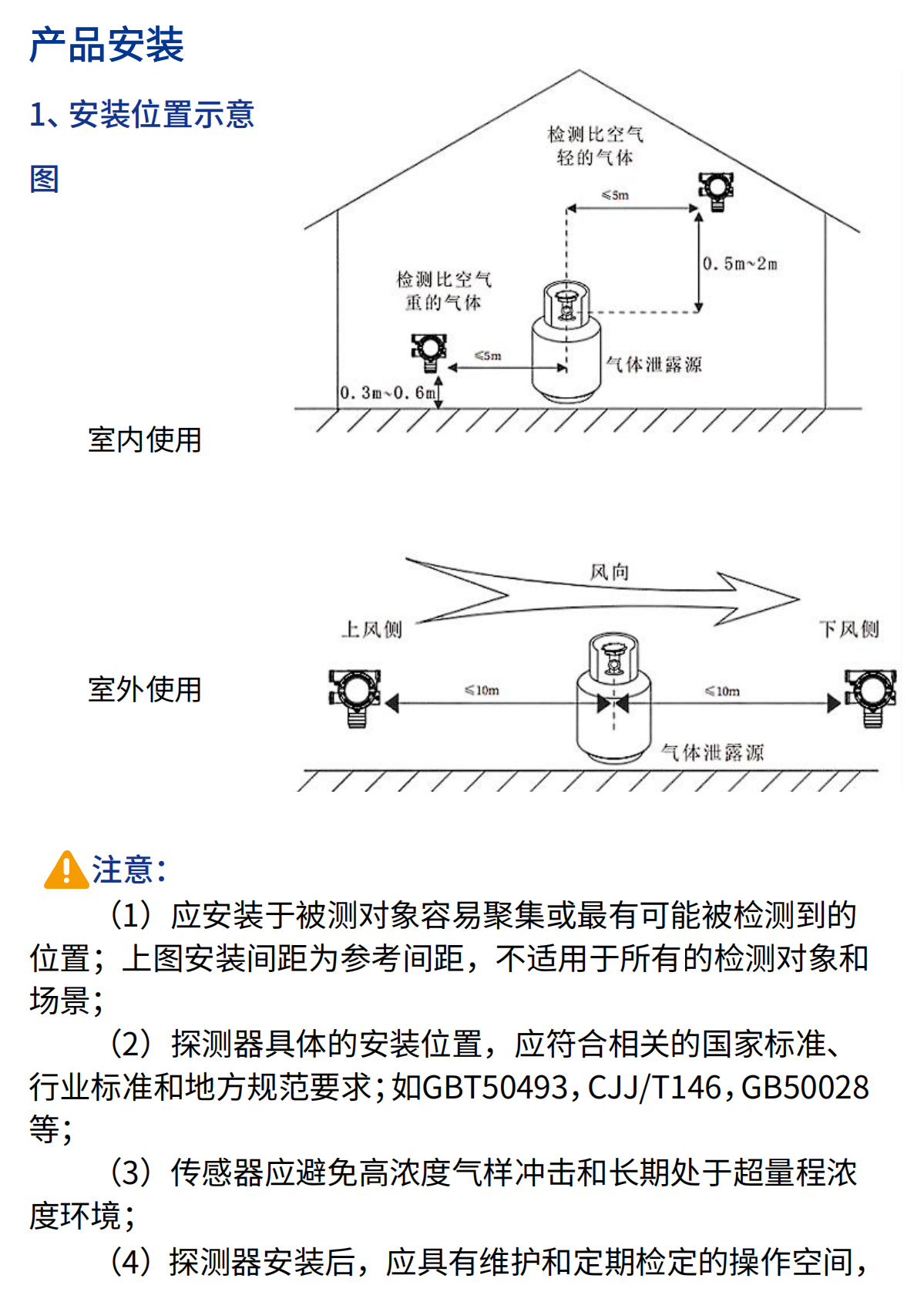 产品安装

1、安装位置示意图

检测比空气轻的气体

≤5m

0.5m~2m

检测比空气重的气体

≤5m

气体泄露源

0.3m~0.6m

室内使用

风向

上风侧

下风侧

室外使用

≤10m

≤10m

气体泄露源

注意：

（1）应安装于被测对象容易聚集或最有可能被检测到的位置；上图安装间距为参考间距，不适用于所有的检测对象和场景；

（2）探测器具体的安装位置，应符合相关的国家标准、行业标准和地方规范要求；如GBT50493，CJJ/T146，GB50028等；

（3）传感器应避免高浓度气样冲击和长期处于超量程浓度环境；

（4）探测器安装后，应具有维护和定期检定的操作空间，