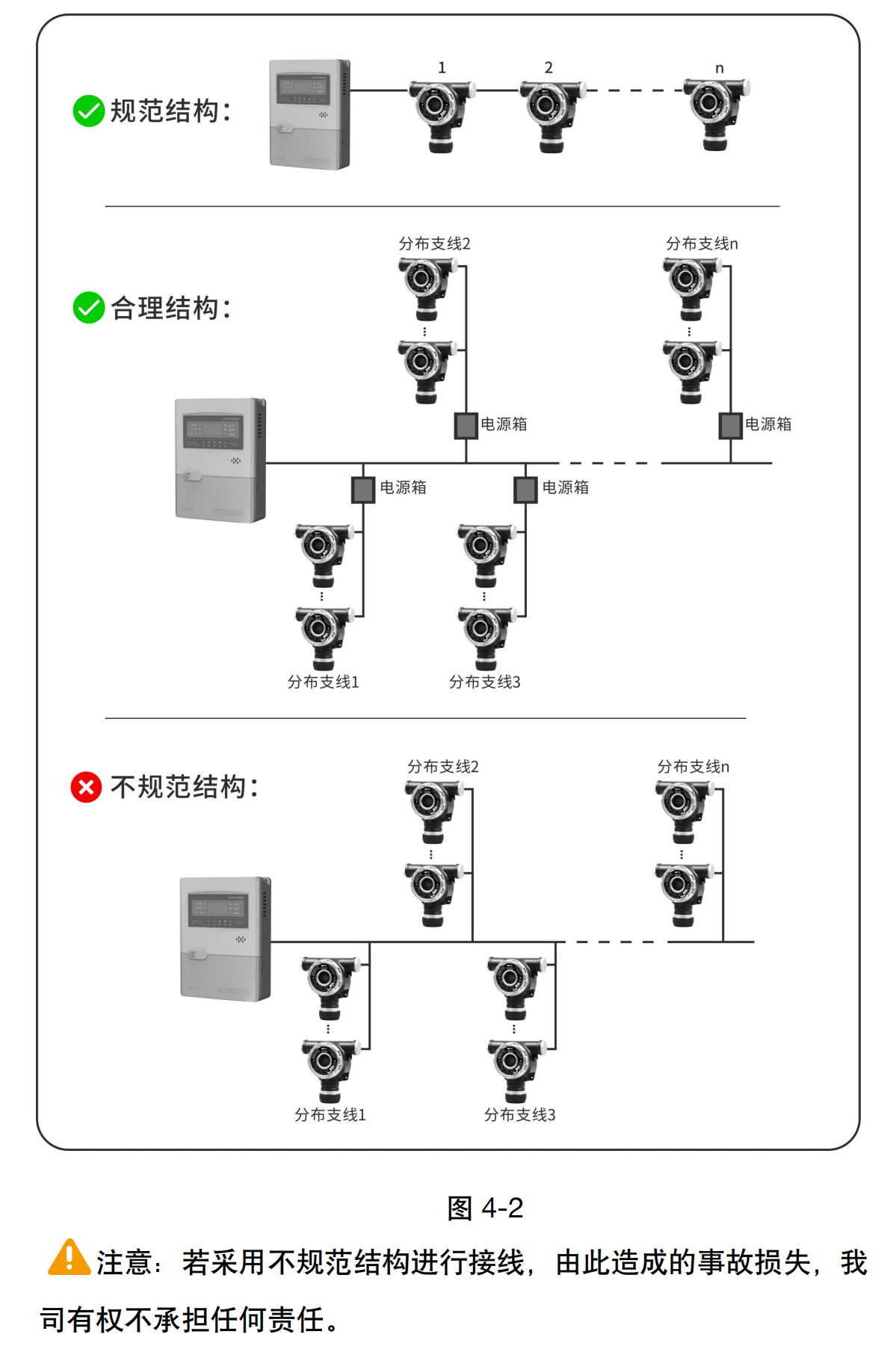 规范结构：

1

2

n

合理结构：

分布支线2

分布支线n

电源箱

电源箱

电源箱

电源箱

分布支线1

分布支线3

不规范结构：

分布支线2

分布支线n

分布支线1

分布支线3

图 4-2

注意：若采用不规范结构进行接线，由此造成的事故损失，我司有权不承担任何责任。