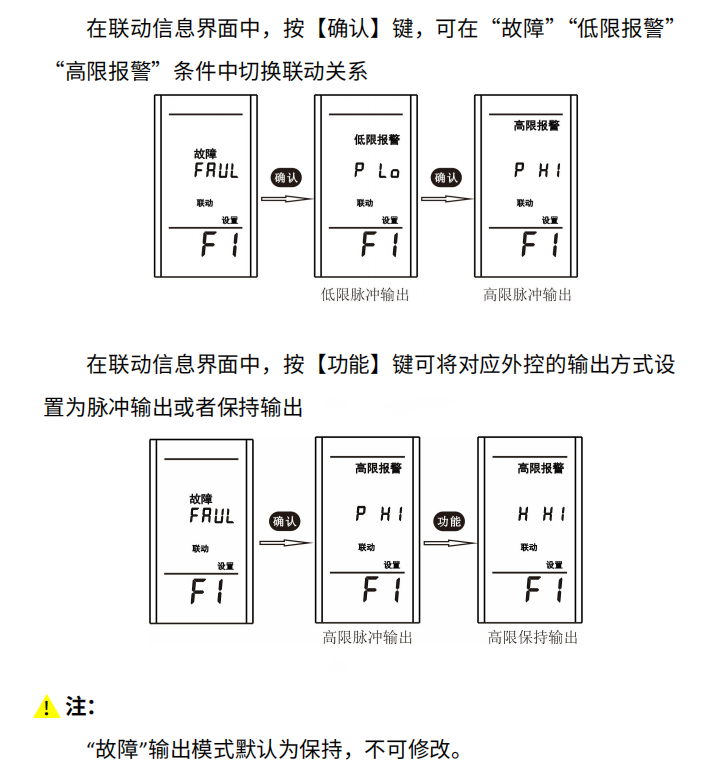 在联动信息界面中，按【确认】键，可在“故障”“低限报警”“高限报警”条件中切换联动关系

故障
FAUL
联动
设置
F1

确认

低限报警
P Lo
联动
设置
F1
低限脉冲输出

确认

高限报警
P HI
联动
设置
F1
高限脉冲输出

在联动信息界面中，按【功能】键可将对应外控的输出方式设置为脉冲输出或者保持输出

故障
FAUL
联动
设置
F1

确认

高限报警
P HI
联动
设置
F1
高限脉冲输出

功能

高限报警
H HI
联动
设置
F1
高限保持输出

注：

“故障”输出模式默认为保持，不可修改。