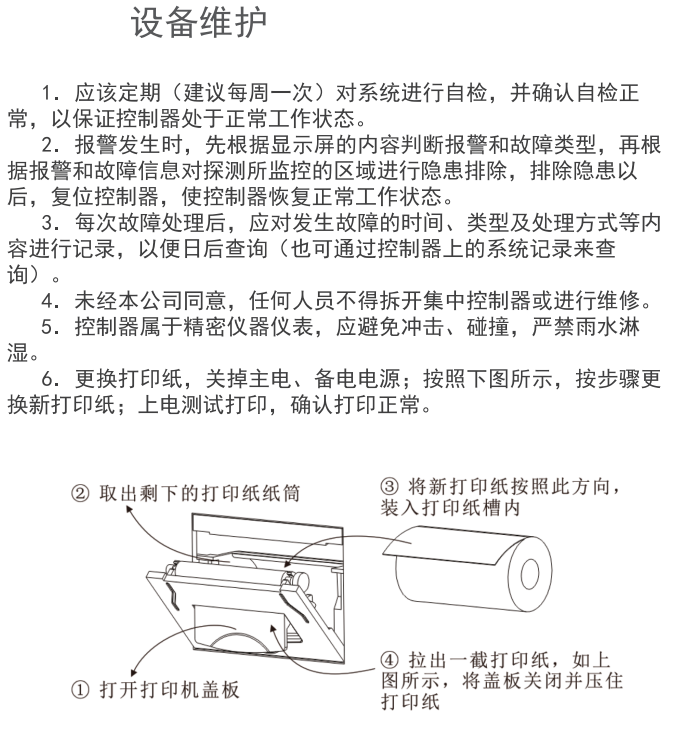 设备维护

1. 应该定期（建议每周一次）对系统进行自检，并确认自检正常，以保证控制器处于正常工作状态。

2. 报警发生时，先根据显示屏的内容判断报警和故障类型，再根据报警和故障信息对探测所监控的区域进行隐患排除，排除隐患以后，复位控制器，使控制器恢复正常工作状态。

3. 每次故障处理后，应对发生故障的时间、类型及处理方式等内容进行记录，以便日后查询（也可通过控制器上的系统记录来查询）。

4. 未经本公司同意，任何人员不得拆开集中控制器或进行维修。

5. 控制器属于精密仪器仪表，应避免冲击、碰撞，严禁雨水淋湿。

6. 更换打印纸，关掉主电、备电电源；按照下图所示，按步骤更换新打印纸；上电测试打印，确认打印正常。

② 取出剩下的打印纸纸筒

③ 将新打印纸按照此方向，装入打印纸槽内

① 打开打印机盖板

④ 拉出一截打印纸，如上图所示，将盖板关闭并压住打印纸