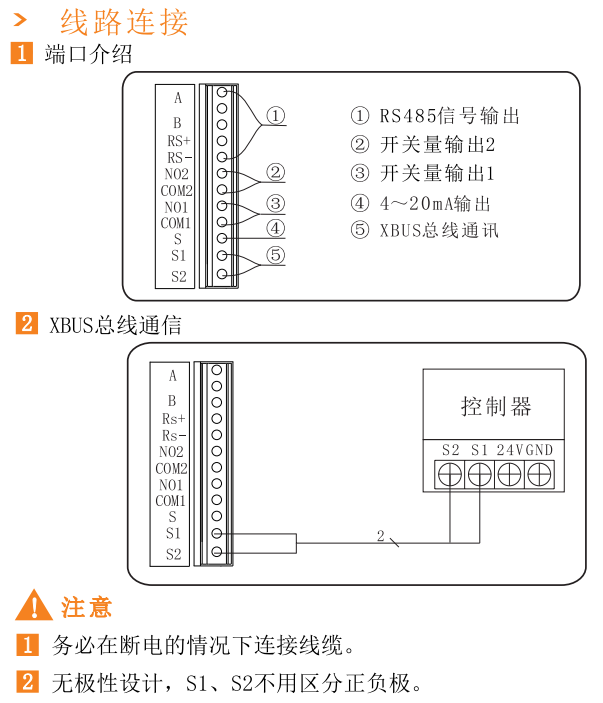 > 线路连接

1 端口介绍

A
B
RS+
RS-
NO2
COM2
NO1
COM1
S
S1
S2

①
②
③
④
⑤

① RS485信号输出
② 开关量输出2
③ 开关量输出1
④ 4～20mA输出
⑤ XBUS总线通讯

2 XBUS总线通信

A
B
Rs+
Rs-
NO2
COM2
NO1
COM1
S
S1
S2

控制器

S2 S1 24V GND

2

注意

1 务必在断电的情况下连接线缆。

2 无极性设计，S1、S2不用区分正负极。