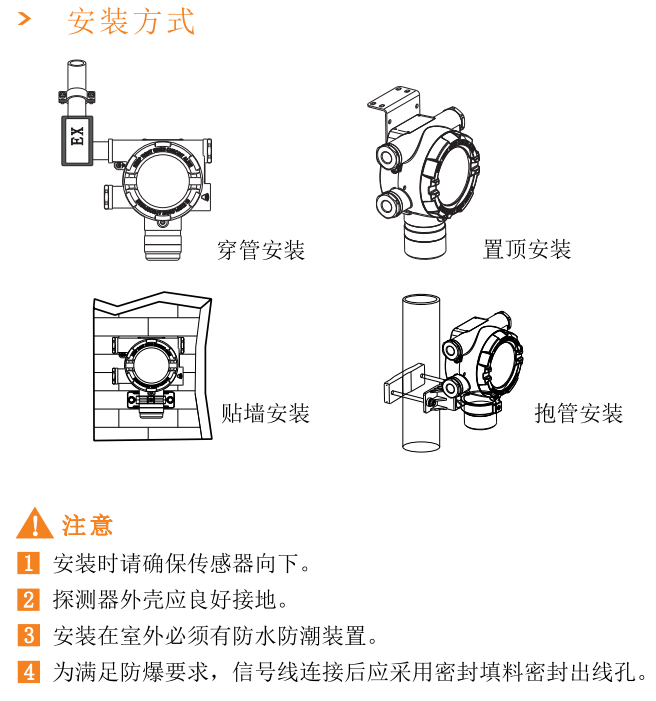 > 安装方式

EX

穿管安装

置顶安装

贴墙安装

抱管安装

注意

1 安装时请确保传感器向下。

2 探测器外壳应良好接地。

3 安装在室外必须有防水防潮装置。

4 为满足防爆要求，信号线连接后应采用密封填料密封出线孔。