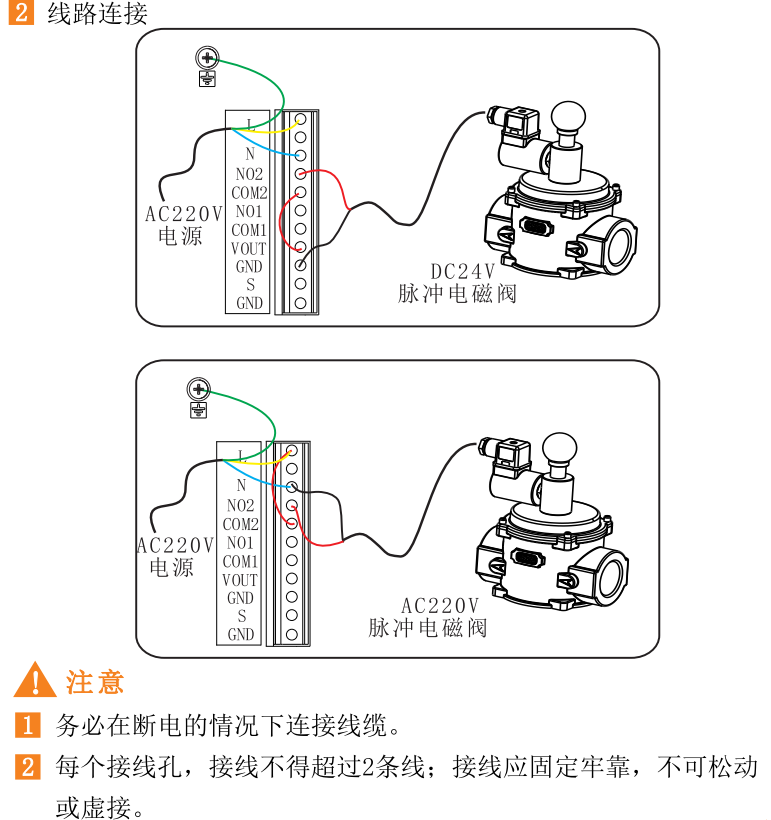 2 线路连接

L
N
NO2
COM2
NO1
COM1
VOUT
GND
S
GND

AC220V
电源

DC24V
脉冲电磁阀

L
N
NO2
COM2
NO1
COM1
VOUT
GND
S
GND

AC220V
电源

AC220V
脉冲电磁阀

注意

1 务必在断电的情况下连接线缆。

2 每个接线孔，接线不得超过2条线；接线应固定牢靠，不可松动或虚接。