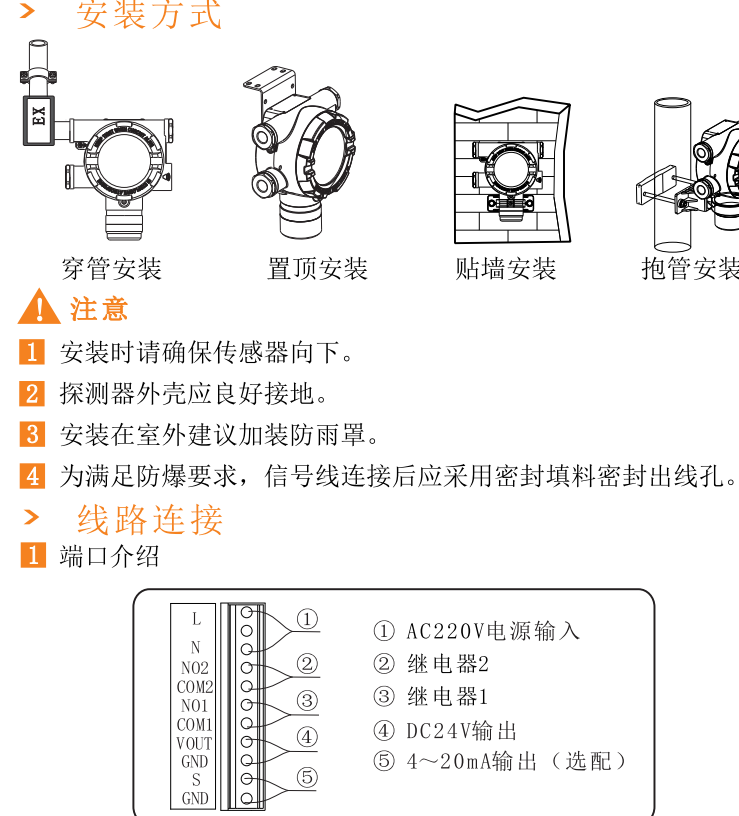 > 安装方式

EX

穿管安装　置顶安装　贴墙安装　抱管安装

注意

1 安装时请确保传感器向下。

2 探测器外壳应良好接地。

3 安装在室外建议加装防雨罩。

4 为满足防爆要求，信号线连接后应采用密封填料密封出线孔。

> 线路连接

1 端口介绍

L
N
NO2
COM2
NO1
COM1
VOUT
GND
S
GND

①
②
③
④
⑤

① AC220V电源输入
② 继电器2
③ 继电器1
④ DC24V输出
⑤ 4～20mA输出（选配）