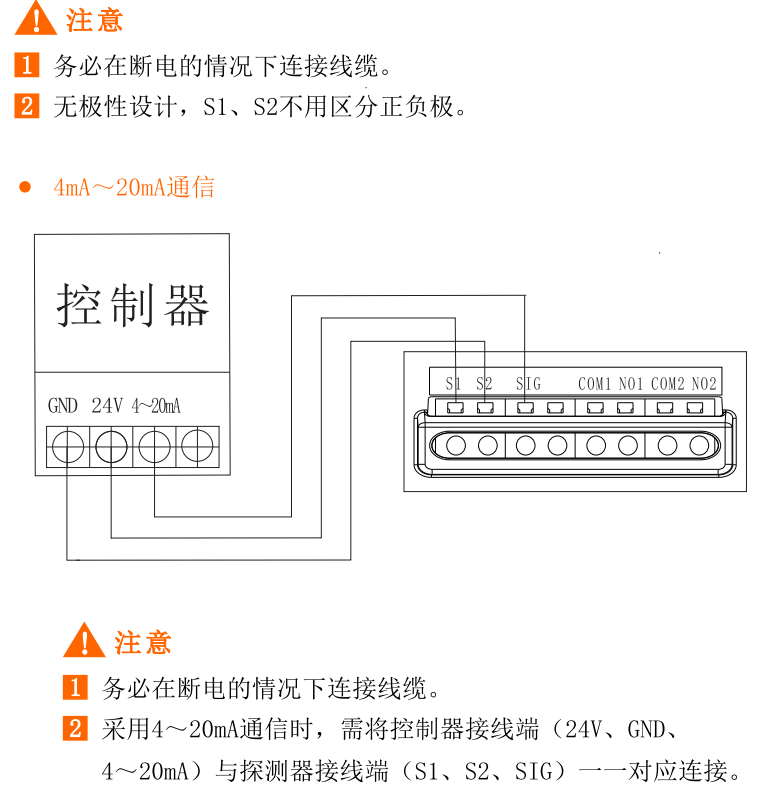 注意

1 务必在断电的情况下连接线缆。

2 无极性设计，S1、S2不用区分正负极。

● 4mA～20mA通信

控制器

GND 24V 4～20mA

S1 S2 SIG COM1 NO1 COM2 NO2

注意

1 务必在断电的情况下连接线缆。

2 采用4～20mA通信时，需将控制器接线端（24V、GND、4～20mA）与探测器接线端（S1、S2、SIG）一一对应连接。