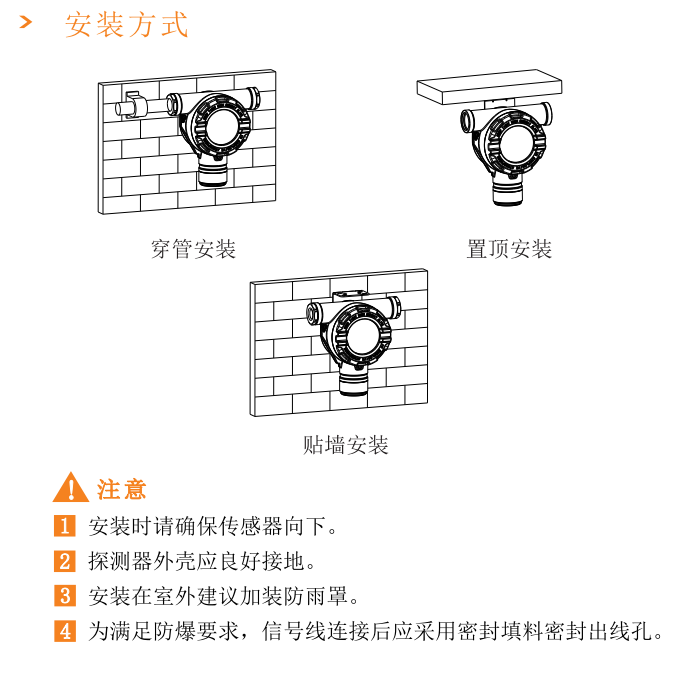 安装方式

穿管安装

置顶安装

贴墙安装

注意

1 安装时请确保传感器向下。

2 探测器外壳应良好接地。

3 安装在室外建议加装防雨罩。

4 为满足防爆要求，信号线连接后应采用密封填料密封出线孔。