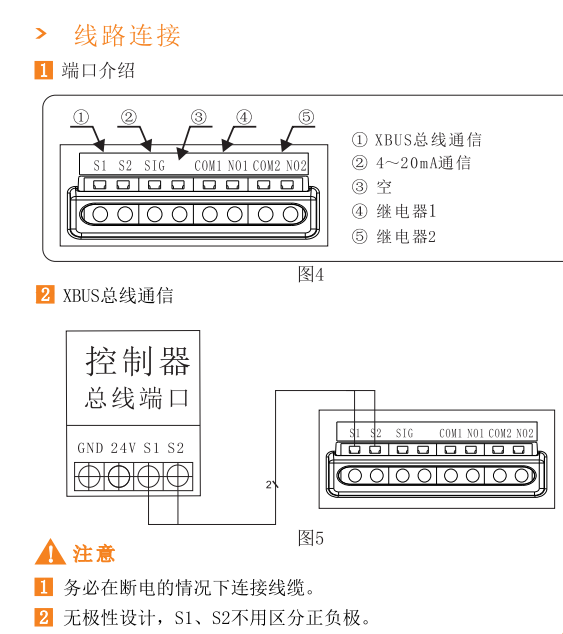 > 线路连接

1 端口介绍

① ② ③ ④ ⑤

S1 S2 SIG COM1 NO1 COM2 NO2

① XBUS总线通信
② 4～20mA通信
③ 空
④ 继电器1
⑤ 继电器2

图4

2 XBUS总线通信

控制器
总线端口

GND 24V S1 S2

2

S1 S2 SIG COM1 NO1 COM2 NO2

图5

注意

1 务必在断电的情况下连接线缆。

2 无极性设计，S1、S2不用区分正负极。