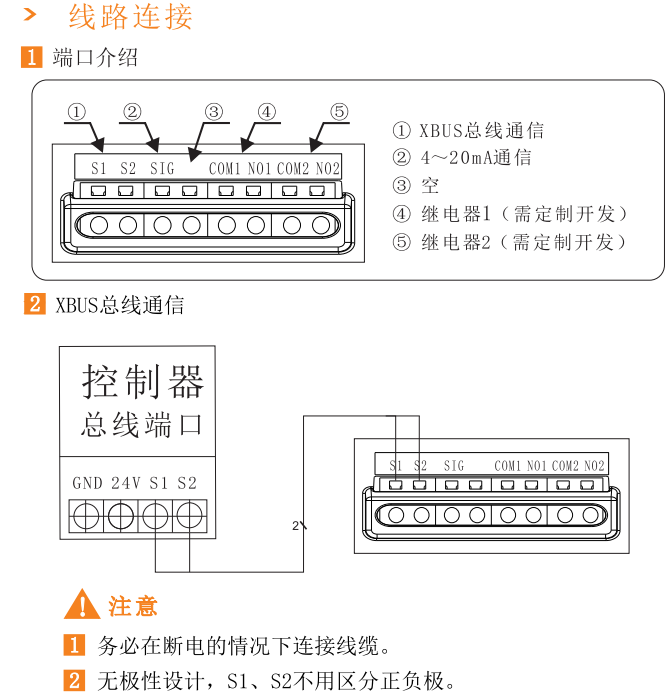 > 线路连接

1 端口介绍

① ② ③ ④ ⑤

S1 S2 SIG COM1 NO1 COM2 NO2

① XBUS总线通信
② 4～20mA通信
③ 空
④ 继电器1（需定制开发）
⑤ 继电器2（需定制开发）

2 XBUS总线通信

控制器
总线端口

GND 24V S1 S2

2

S1 S2 SIG COM1 NO1 COM2 NO2

注意

1 务必在断电的情况下连接线缆。

2 无极性设计，S1、S2不用区分正负极。