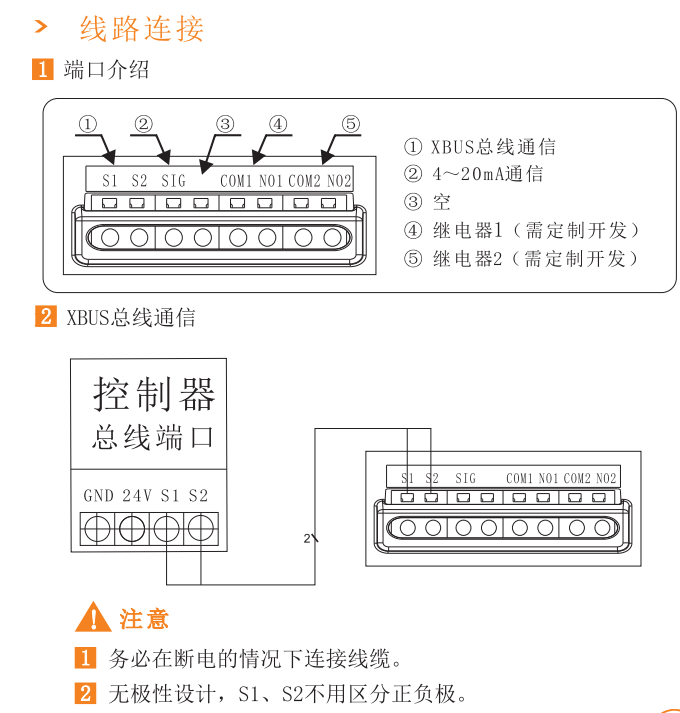 > 线路连接

1 端口介绍

① ② ③ ④ ⑤

S1 S2 SIG COM1 NO1 COM2 NO2

① XBUS总线通信
② 4～20mA通信
③ 空
④ 继电器1（需定制开发）
⑤ 继电器2（需定制开发）

2 XBUS总线通信

控制器
总线端口

GND 24V S1 S2

2

S1 S2 SIG COM1 NO1 COM2 NO2

注意

1 务必在断电的情况下连接线缆。

2 无极性设计，S1、S2不用区分正负极。