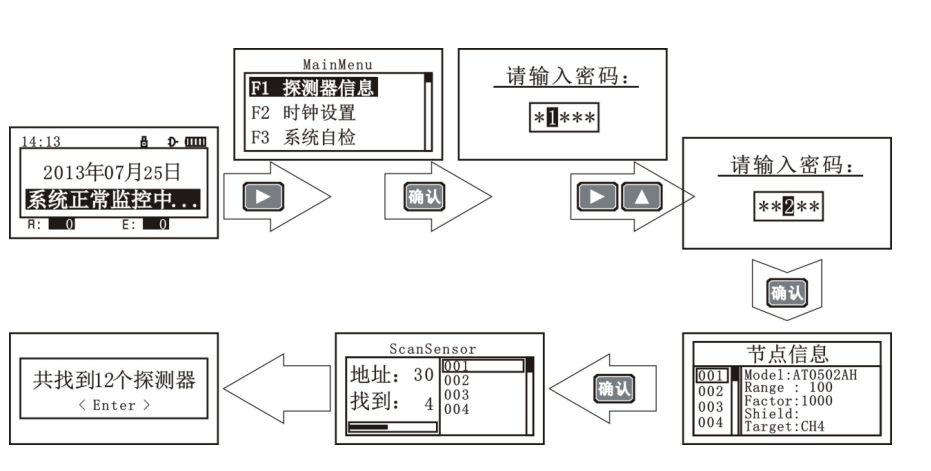 14:13

2013年07月25日

系统正常监控中...

A: 0 E: 0

MainMenu

F1 探测器信息

F2 时钟设置

F3 系统自检

确认

请输入密码：

*1***

请输入密码：

**2**

确认

节点信息

001
002
003
004

Model:AT0502AH
Range : 100
Factor:1000
Shield:
Target:CH4

确认

ScanSensor

地址: 30

找到: 4

001
002
003
004

共找到12个探测器

< Enter >